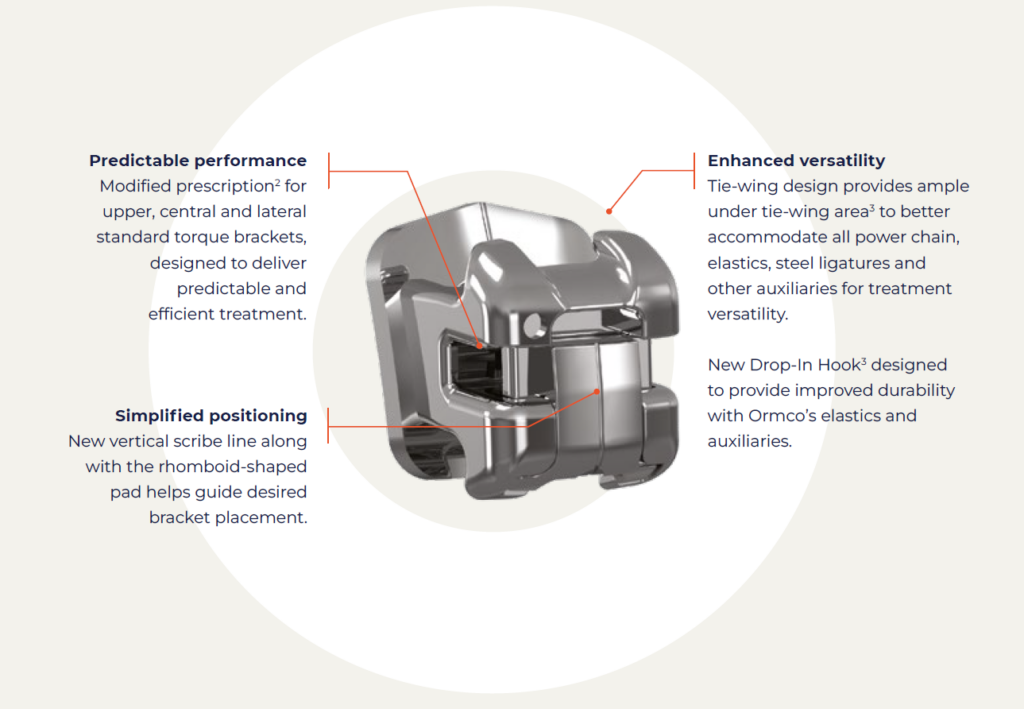 **Predictable performance**
Modified prescription$^2$ for upper, central and lateral standard torque brackets, designed to deliver predictable and efficient treatment.

**Simplified positioning**
New vertical scribe line along with the rhomboid-shaped pad helps guide desired bracket placement.

**Enhanced versatility**
Tie-wing design provides ample under tie-wing area$^3$ to better accommodate all power chain, elastics, steel ligatures and other auxiliaries for treatment versatility.

New Drop-In Hook$^3$ designed to provide improved durability with Ormco's elastics and auxiliaries.